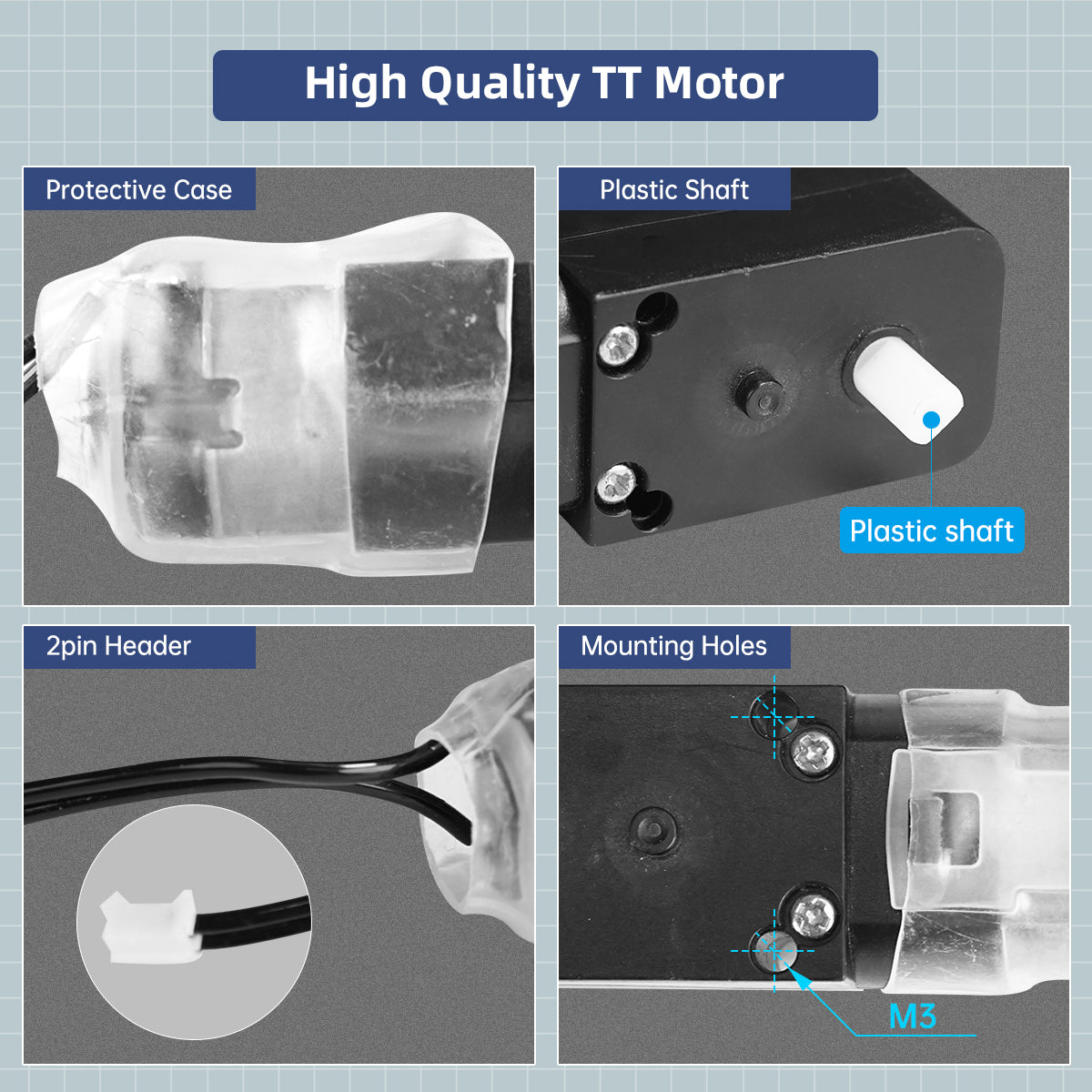 High Quality TT Motor

Protective Case

Plastic Shaft

Plastic shaft

2pin Header

Mounting Holes

M3